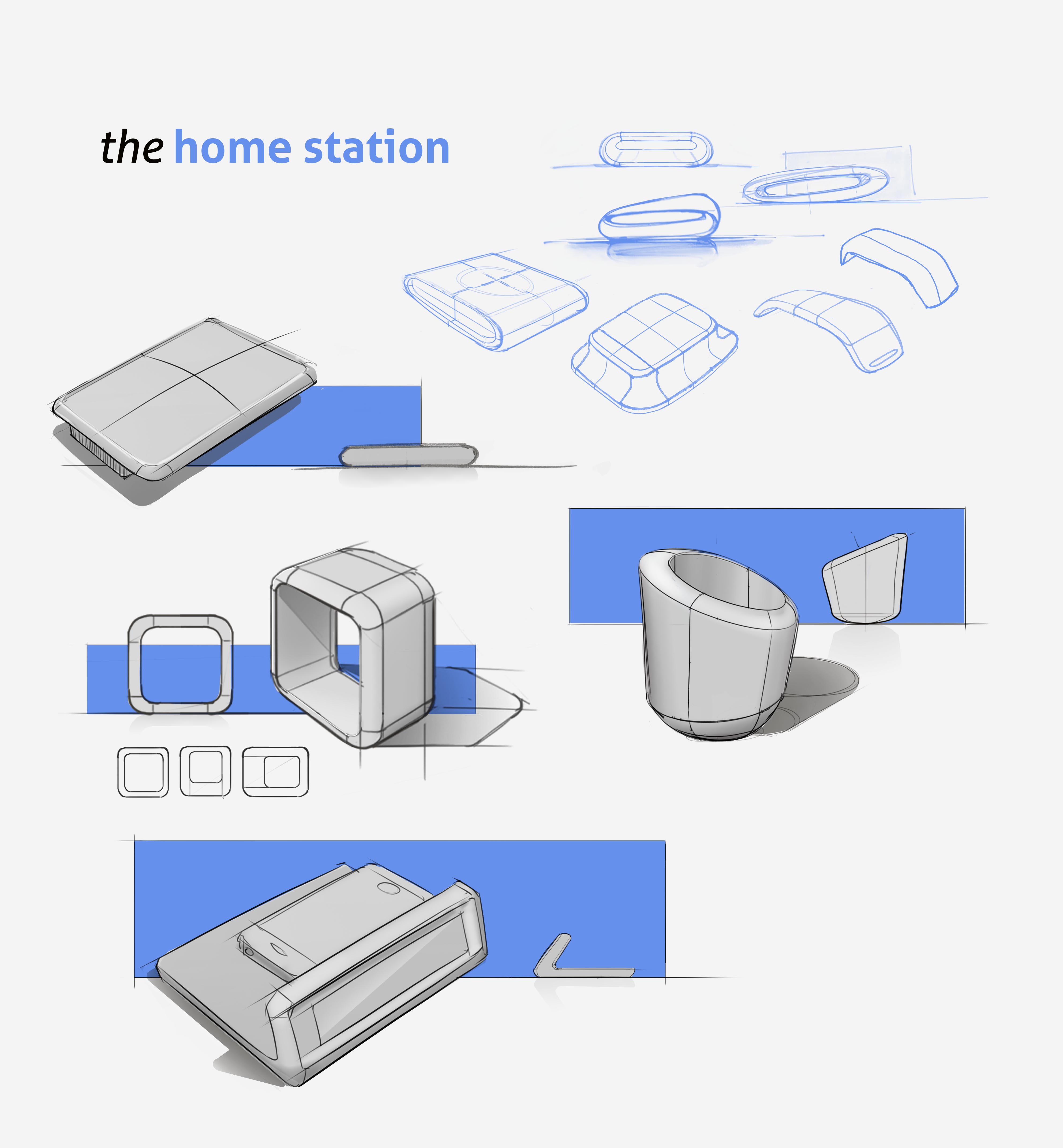 the home station